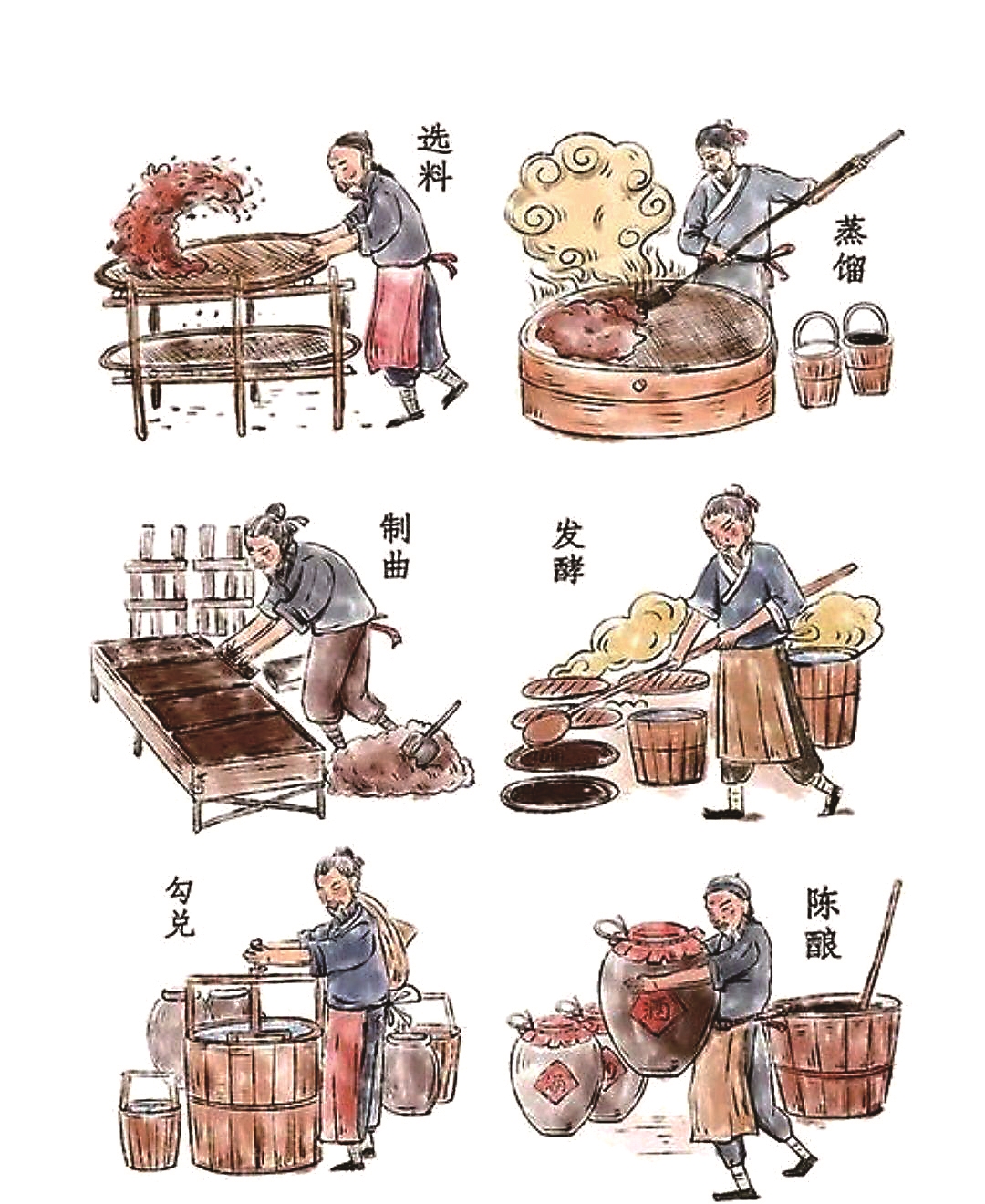 选料

蒸馏

制曲

发酵

勾兑

陈酿

酒

酒